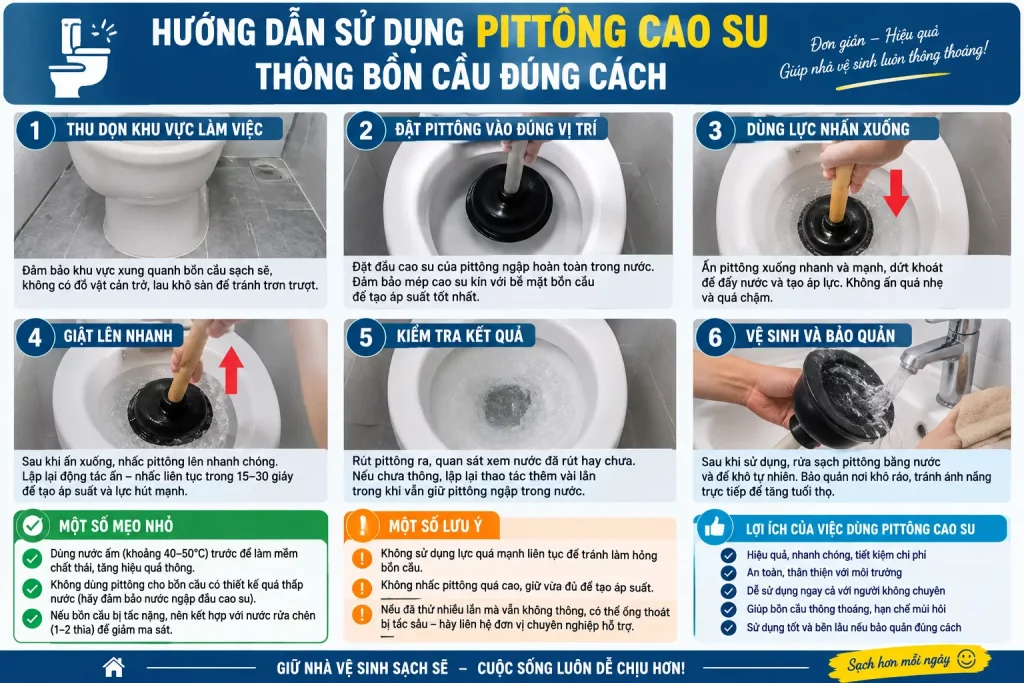 HƯỚNG DẪN SỬ DỤNG PITTÔNG CAO SU
THÔNG BỒN CẦU ĐÚNG CÁCH

Đơn giản – Hiệu quả
Giúp nhà vệ sinh luôn thông thoáng!

1 THU DỌN KHU VỰC LÀM VIỆC
Đảm bảo khu vực xung quanh bồn cầu sạch sẽ, không có đồ vật cản trở, lau khô sàn để tránh trơn trượt.

2 ĐẶT PITTÔNG VÀO ĐÚNG VỊ TRÍ
Đặt đầu cao su của pittông ngập hoàn toàn trong nước. Đảm bảo mép cao su kín với bề mặt bồn cầu để tạo áp suất tốt nhất.

3 DÙNG LỰC NHẤN XUỐNG
Ấn pittông xuống nhanh và mạnh, dứt khoát để đẩy nước và tạo áp lực. Không ấn quá nhẹ và quá chậm.

4 GIẬT LÊN NHANH
Sau khi ấn xuống, nhấc pittông lên nhanh chóng. Lặp lại động tác ấn – nhấc liên tục trong 15–30 giây để tạo áp suất và lực hút mạnh.

5 KIỂM TRA KẾT QUẢ
Rút pittông ra, quan sát xem nước đã rút hay chưa. Nếu chưa thông, lặp lại thao tác thêm vài lần trong khi vẫn giữ pittông ngập trong nước.

6 VỆ SINH VÀ BẢO QUẢN
Sau khi sử dụng, rửa sạch pittông bằng nước và để khô tự nhiên. Bảo quản nơi khô ráo, tránh ánh nắng trực tiếp để tăng tuổi thọ.

MỘT SỐ MẸO NHỎ
Dùng nước ấm (khoảng 40–50°C) trước để làm mềm chất thải, tăng hiệu quả thông.
Không dùng pittông cho bồn cầu có thiết kế quá thấp nước (hãy đảm bảo nước ngập đầu cao su).
Nếu bồn cầu bị tắc nặng, nên kết hợp với nước rửa chén (1–2 thìa) để giảm ma sát.

MỘT SỐ LƯU Ý
Không sử dụng lực quá mạnh liên tục để tránh làm hỏng bồn cầu.
Không nhấc pittông quá cao, giữ vừa đủ để tạo áp suất.
Nếu đã thử nhiều lần mà vẫn không thông, có thể ống thoát bị tắc sâu – hãy liên hệ đơn vị chuyên nghiệp hỗ trợ.

LỢI ÍCH CỦA VIỆC DÙNG PITTÔNG CAO SU
Hiệu quả, nhanh chóng, tiết kiệm chi phí
An toàn, thân thiện với môi trường
Dễ sử dụng ngay cả với người không chuyên
Giúp bồn cầu thông thoáng, hạn chế mùi hôi
Sử dụng tốt và bền lâu nếu bảo quản đúng cách

GIỮ NHÀ VỆ SINH SẠCH SẼ – CUỘC SỐNG LUÔN DỄ CHỊU HƠN!
Sạch hơn mỗi ngày